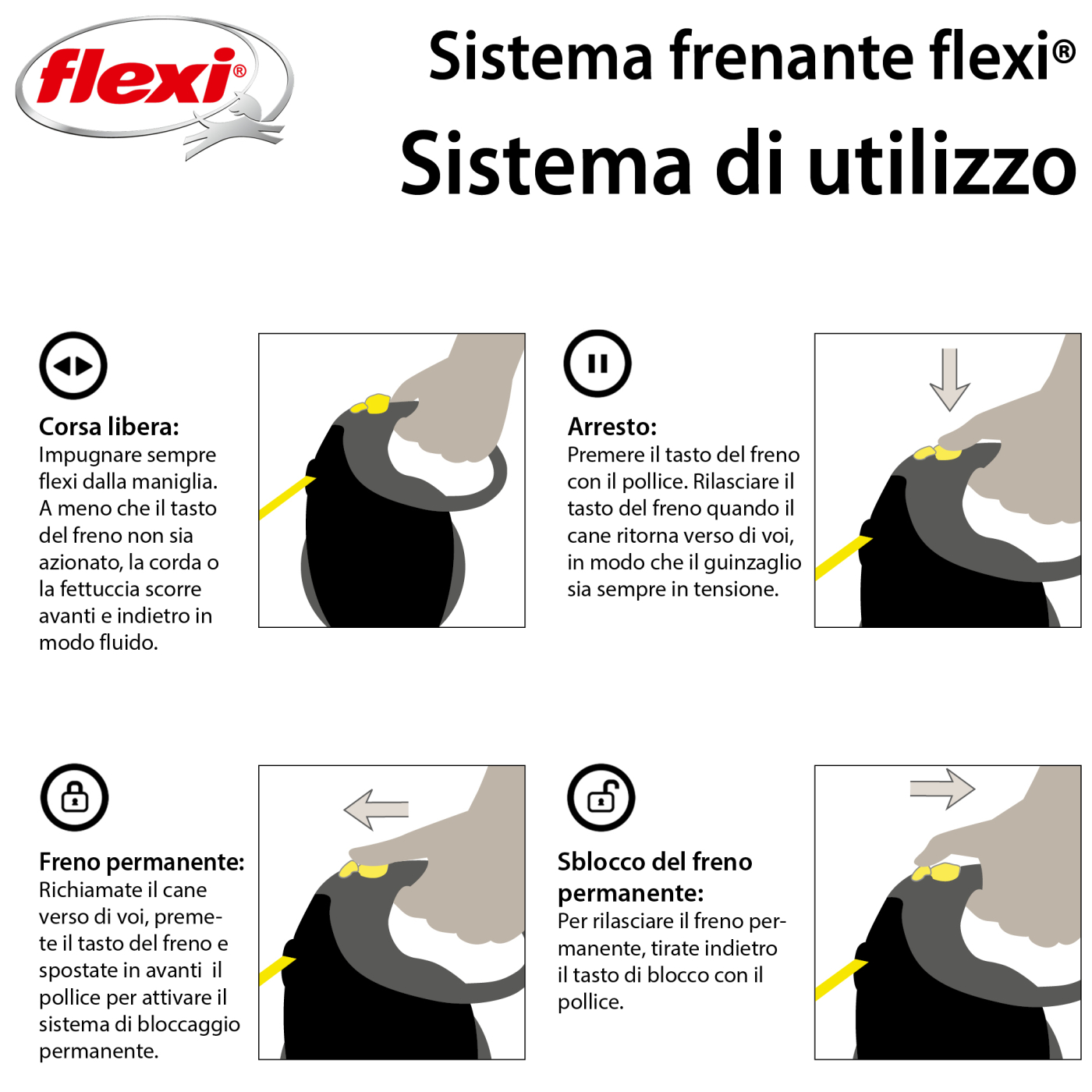 flexi®

Sistema frenante flexi®

Sistema di utilizzo

Corsa libera:
Impugnare sempre flexi dalla maniglia. A meno che il tasto del freno non sia azionato, la corda o la fettuccia scorre avanti e indietro in modo fluido.

Arresto:
Premere il tasto del freno con il pollice. Rilasciare il tasto del freno quando il cane ritorna verso di voi, in modo che il guinzaglio sia sempre in tensione.

Freno permanente:
Richiamate il cane verso di voi, premete il tasto del freno e spostate in avanti il pollice per attivare il sistema di bloccaggio permanente.

Sblocco del freno permanente:
Per rilasciare il freno permanente, tirate indietro il tasto di blocco con il pollice.